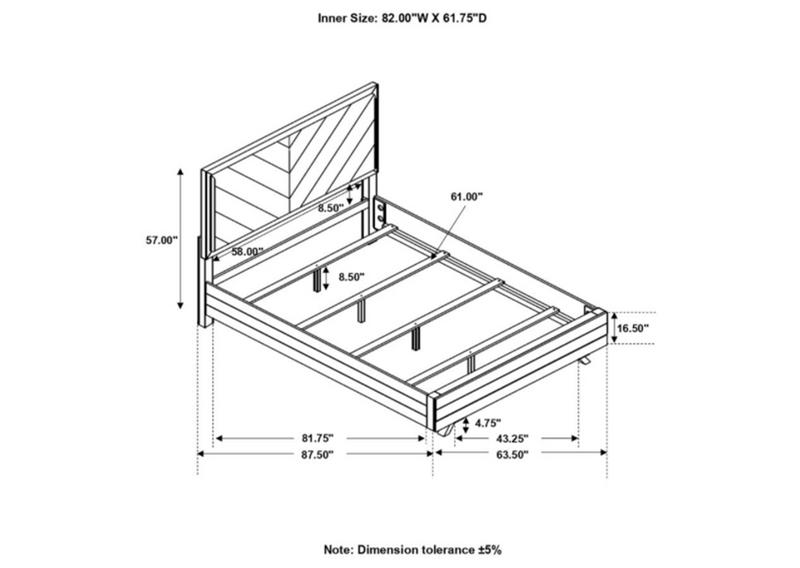 Inner Size: 82.00"W X 61.75"D

57.00"

8.50"

61.00"

58.00"

8.50"

16.50"

4.75"

81.75"

43.25"

87.50"

63.50"

Note: Dimension tolerance ±5%